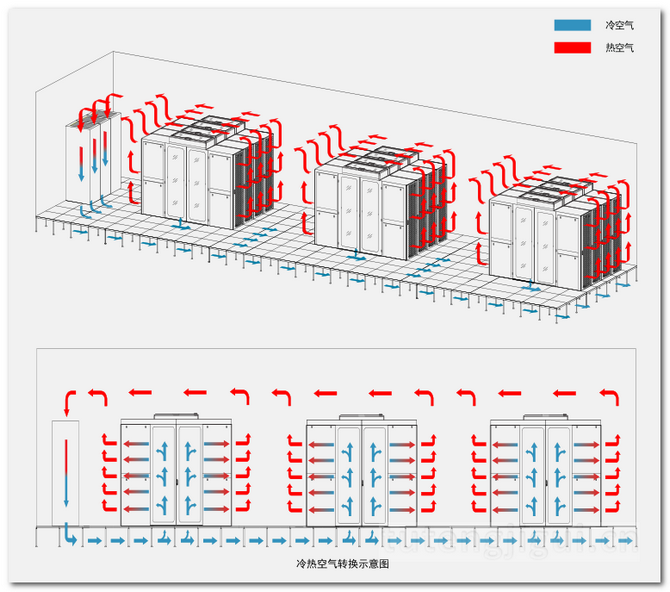 冷空气

热空气

冷热空气转换示意图